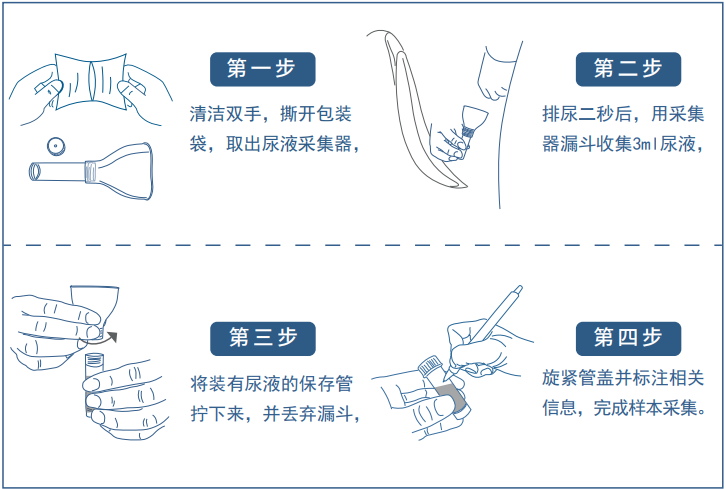 第一步

清洁双手，撕开包装袋，取出尿液采集器，

第二步

排尿二秒后，用采集器漏斗收集3ml尿液，

第三步

将装有尿液的保存管拧下来，并丢弃漏斗，

第四步

旋紧管盖并标注相关信息，完成样本采集。